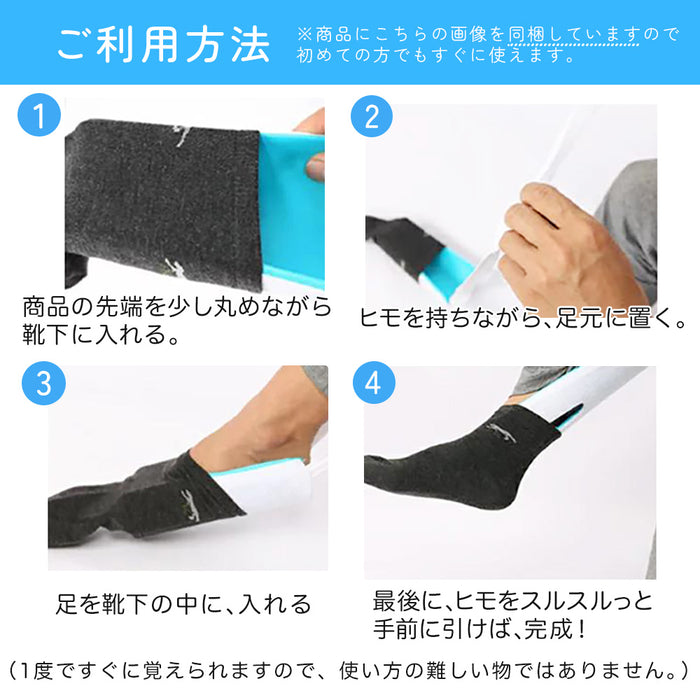 ご利用方法

※商品にこちらの画像を同梱していますので初めての方でもすぐに使えます。

1

商品の先端を少し丸めながら靴下に入れる。

2

ヒモを持ちながら、足元に置く。

3

足を靴下の中に、入れる

4

最後に、ヒモをスルスルっと手前に引けば、完成！

（1度ですぐに覚えられますので、使い方の難しい物ではありません。）